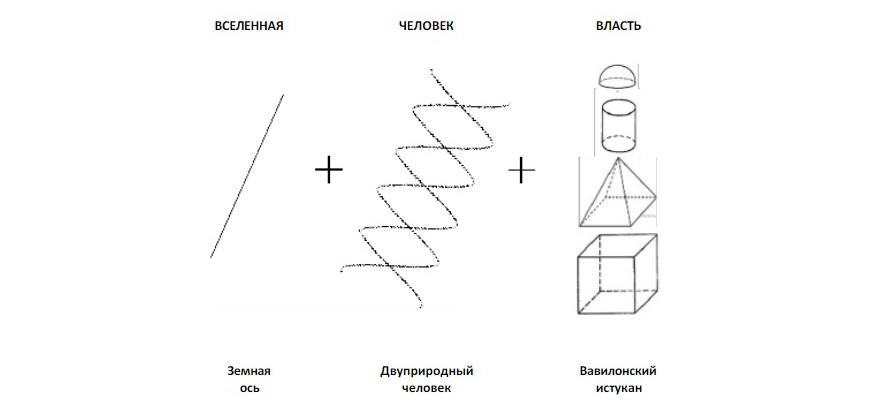 ВСЕЛЕННАЯ

ЧЕЛОВЕК

ВЛАСТЬ

+

+

Земная ось

Двуприродный человек

Вавилонский истукан