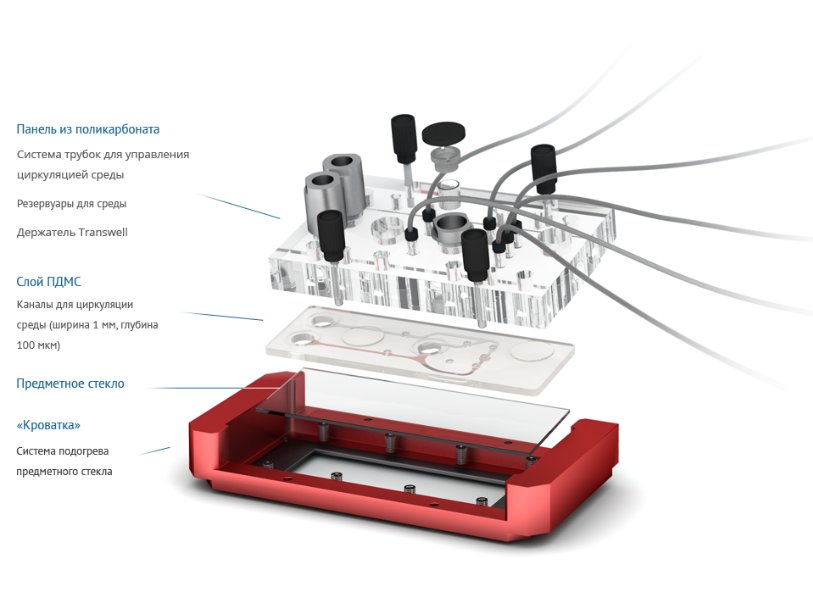 Панель из поликарбоната

Система трубок для управления циркуляцией среды

Резервуары для среды

Держатель Transwell

Слой ПДМС

Каналы для циркуляции среды (ширина 1 мм, глубина 100 мкм)

Предметное стекло

«Кроватка»

Система подогрева предметного стекла