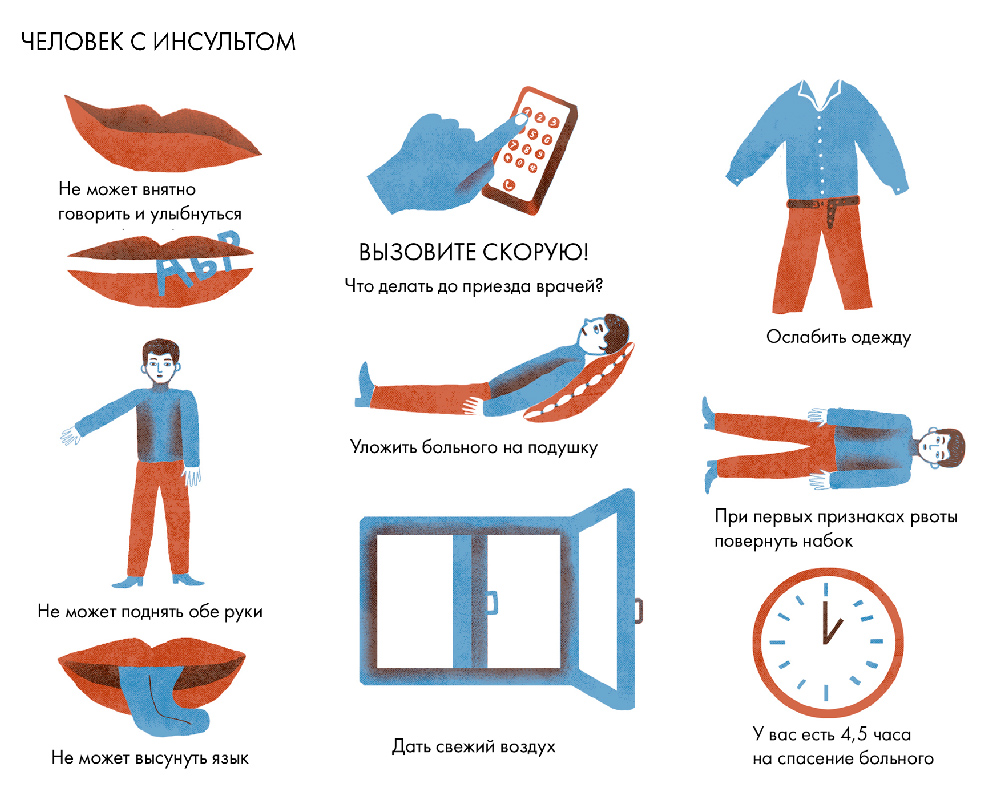 ЧЕЛОВЕК С ИНСУЛЬТОМ

Не может внятно говорить и улыбнуться

АБР

Не может поднять обе руки

Не может высунуть язык

ВЫЗОВИТЕ СКОРУЮ!

Что делать до приезда врачей?

Уложить больного на подушку

Дать свежий воздух

Ослабить одежду

При первых признаках рвоты повернуть набок

У вас есть 4,5 часа на спасение больного