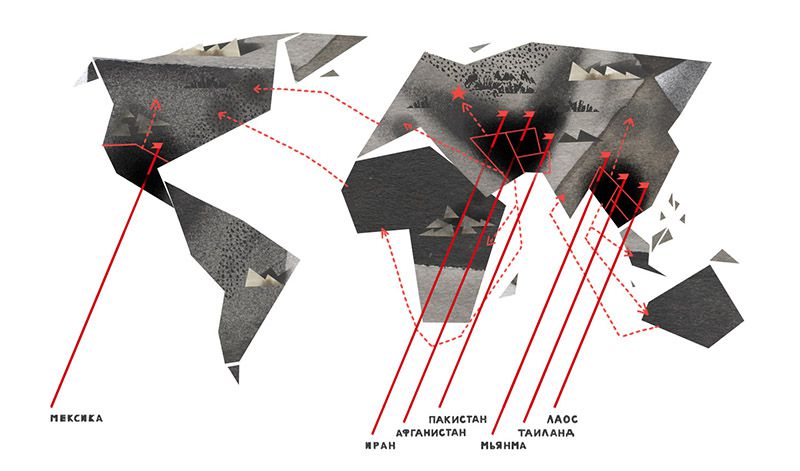 МЕКСИКА

ИРАН

АФГАНИСТАН

ПАКИСТАН

МЬЯНМА

ТАИЛАНД

ЛАОС