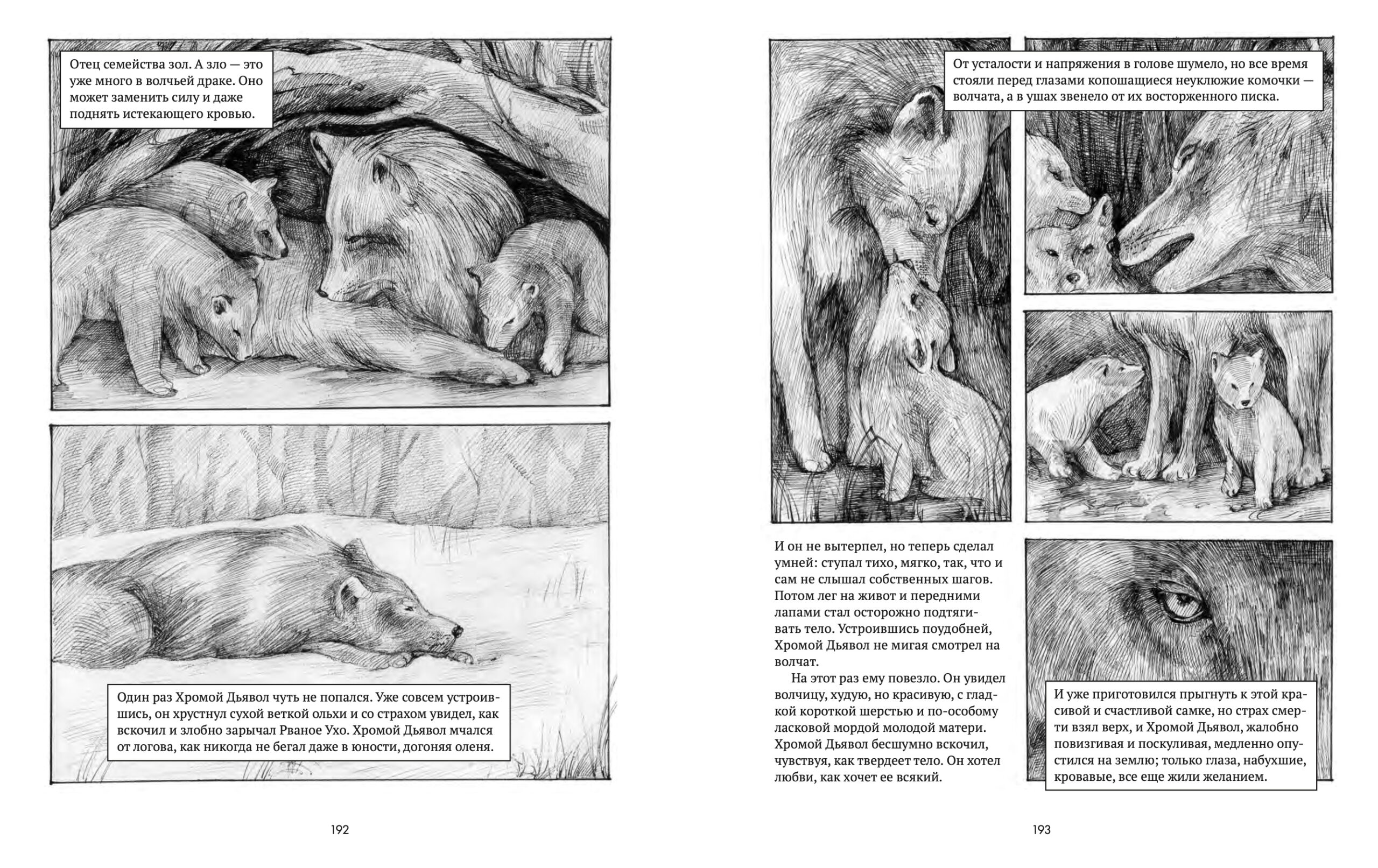 Отец семейства зол. А зло — это уже много в волчьей драке. Оно может заменить силу и даже поднять истекающего кровью.

Один раз Хромой Дьявол чуть не попался. Уже совсем устроившись, он хрустнул сухой веткой ольхи и со страхом увидел, как вскочил и злобно зарычал Рваное Ухо. Хромой Дьявол мчался от логова, как никогда не бегал даже в юности, догоняя оленя.

192

От усталости и напряжения в голове шумело, но все время стояли перед глазами копошащиеся неуклюжие комочки — волчата, а в ушах звенело от их восторженного писка.

И он не вытерпел, но теперь сделал умней: ступал тихо, мягко, так, что и сам не слышал собственных шагов. Потом лег на живот и передними лапами стал осторожно подтягивать тело. Устроившись поудобней, Хромой Дьявол не мигая смотрел на волчат.

На этот раз ему повезло. Он увидел волчицу, худую, но красивую, с гладкой короткой шерстью и по-особому ласковой мордой молодой матери. Хромой Дьявол бесшумно вскочил, чувствуя, как твердеет тело. Он хотел любви, как хочет ее всякий.

И уже приготовился прыгнуть к этой красивой и счастливой самке, но страх смерти взял верх, и Хромой Дьявол, жалобно повизгивая и поскуливая, медленно опустился на землю; только глаза, набухшие, кровавые, все еще жили желанием.

193