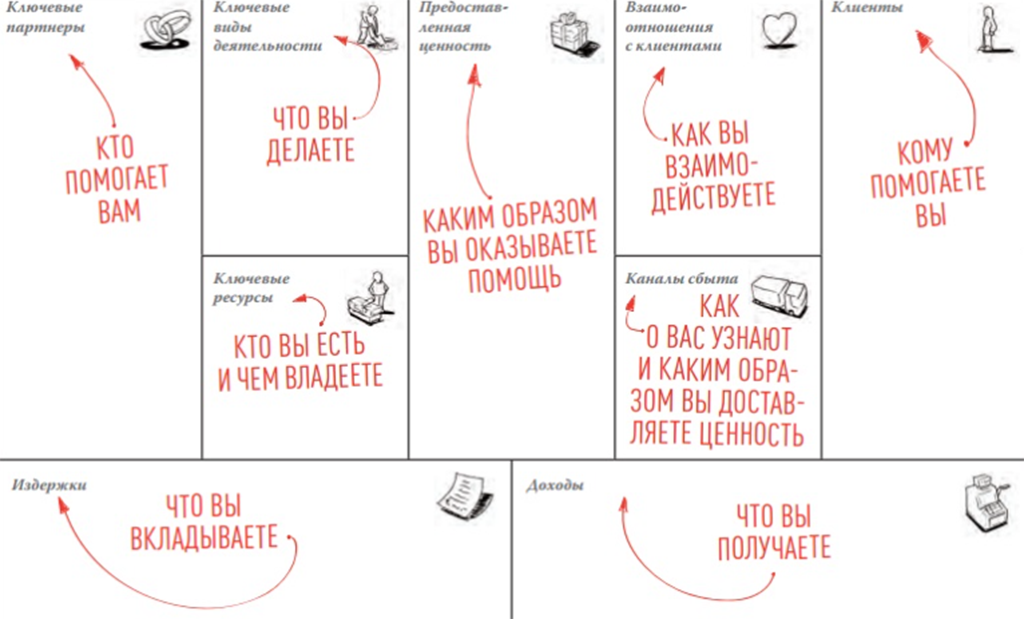 Ключевые партнеры

КТО ПОМОГАЕТ ВАМ

Ключевые виды деятельности

ЧТО ВЫ ДЕЛАЕТЕ

Ключевые ресурсы

КТО ВЫ ЕСТЬ И ЧЕМ ВЛАДЕЕТЕ

Предоставленная ценность

КАКИМ ОБРАЗОМ ВЫ ОКАЗЫВАЕТЕ ПОМОЩЬ

Взаимоотношения с клиентами

КАК ВЫ ВЗАИМОДЕЙСТВУЕТЕ

Каналы сбыта

КАК О ВАС УЗНАЮТ И КАКИМ ОБРАЗОМ ВЫ ДОСТАВЛЯЕТЕ ЦЕННОСТЬ

Клиенты

КОМУ ПОМОГАЕТЕ ВЫ

Издержки

ЧТО ВЫ ВКЛАДЫВАЕТЕ

Доходы

ЧТО ВЫ ПОЛУЧАЕТЕ