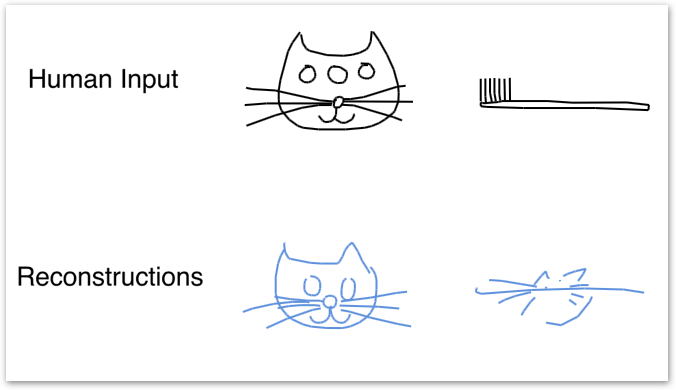 Human Input

Reconstructions