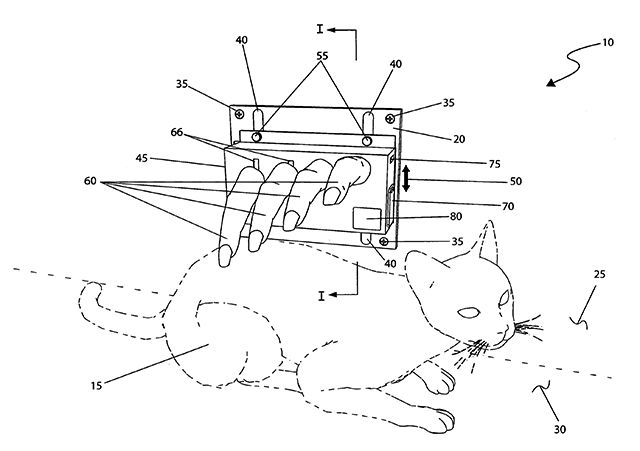 I
40
55
40
10
35
35
20
66
45
75
60
50
70
80
35
40
I
25
15
30