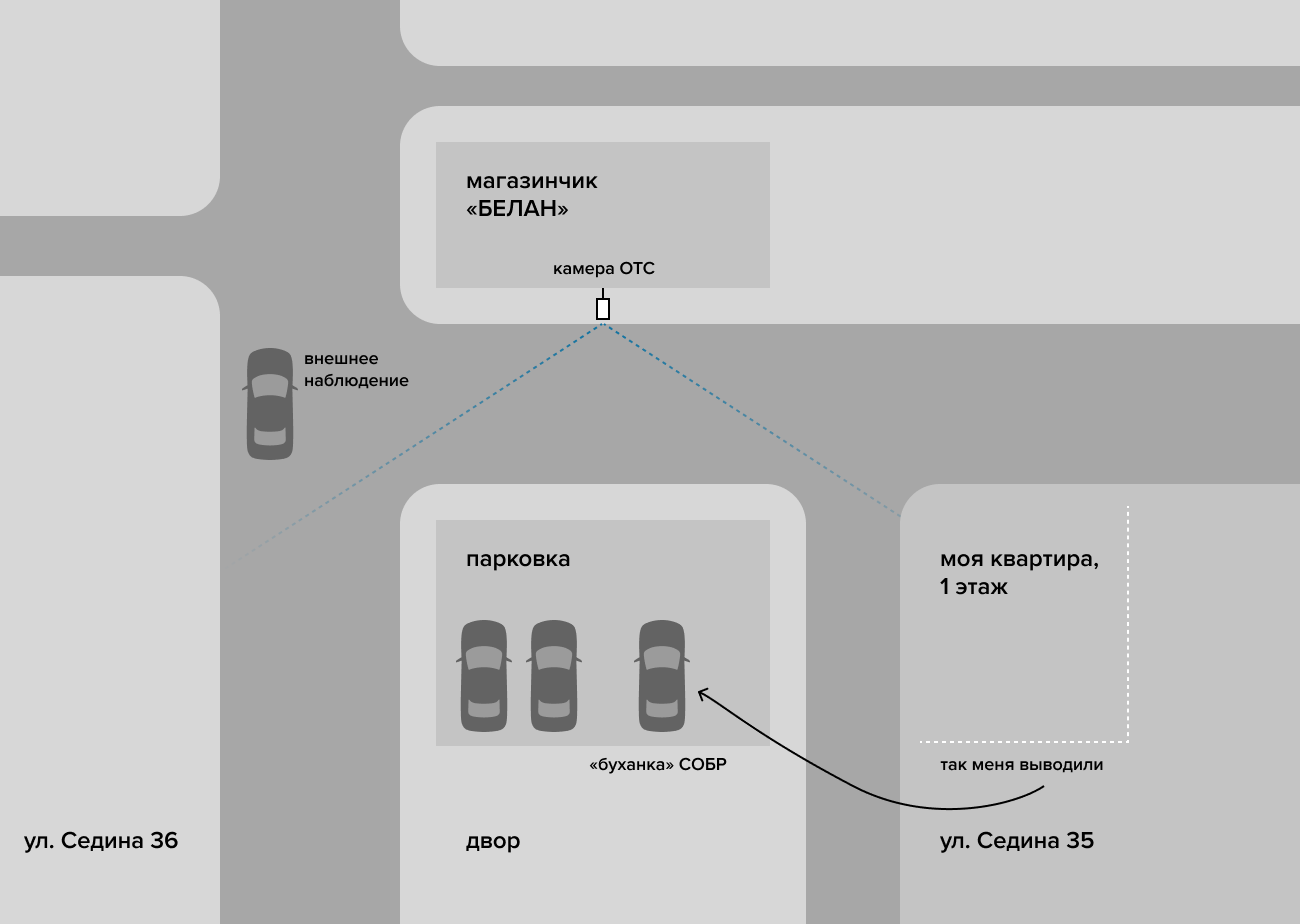 магазинчик
«БЕЛАН»

камера ОТС

внешнее
наблюдение

парковка

моя квартира,
1 этаж

«буханка» СОБР

так меня выводили

ул. Седина 36

двор

ул. Седина 35