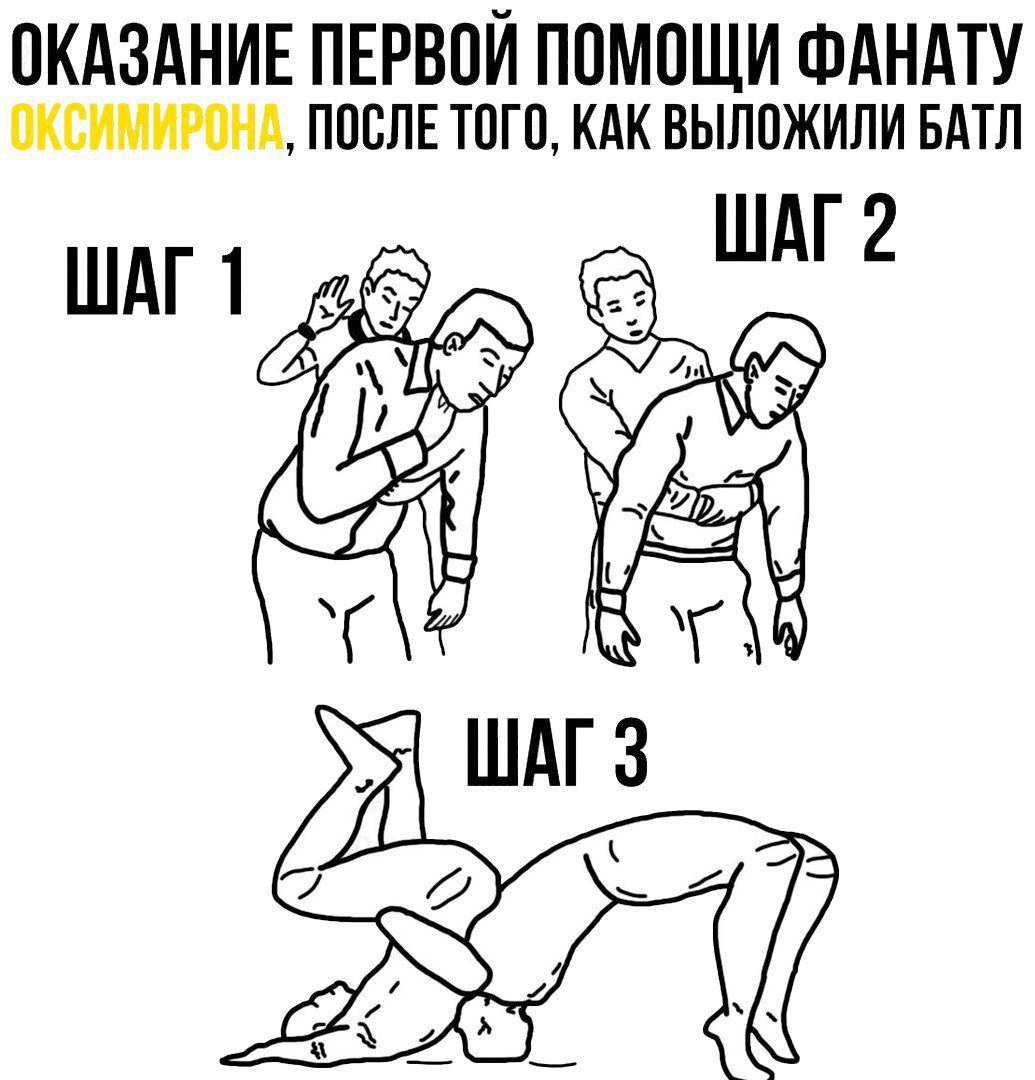 ОКАЗАНИЕ ПЕРВОЙ ПОМОЩИ ФАНАТУ ОКСИМИРОНА, ПОСЛЕ ТОГО, КАК ВЫЛОЖИЛИ БАТЛ

ШАГ 1

ШАГ 2

ШАГ 3