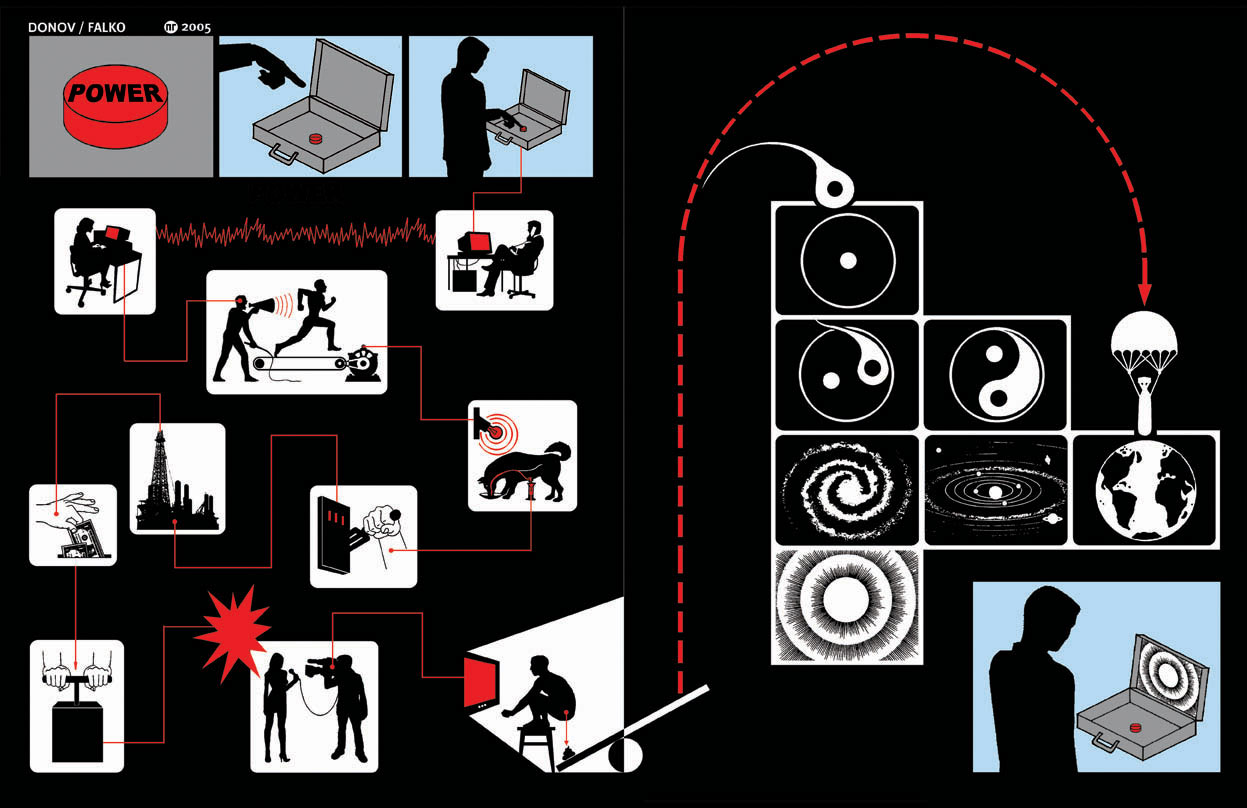 DONOV / FALKO 2005

POWER