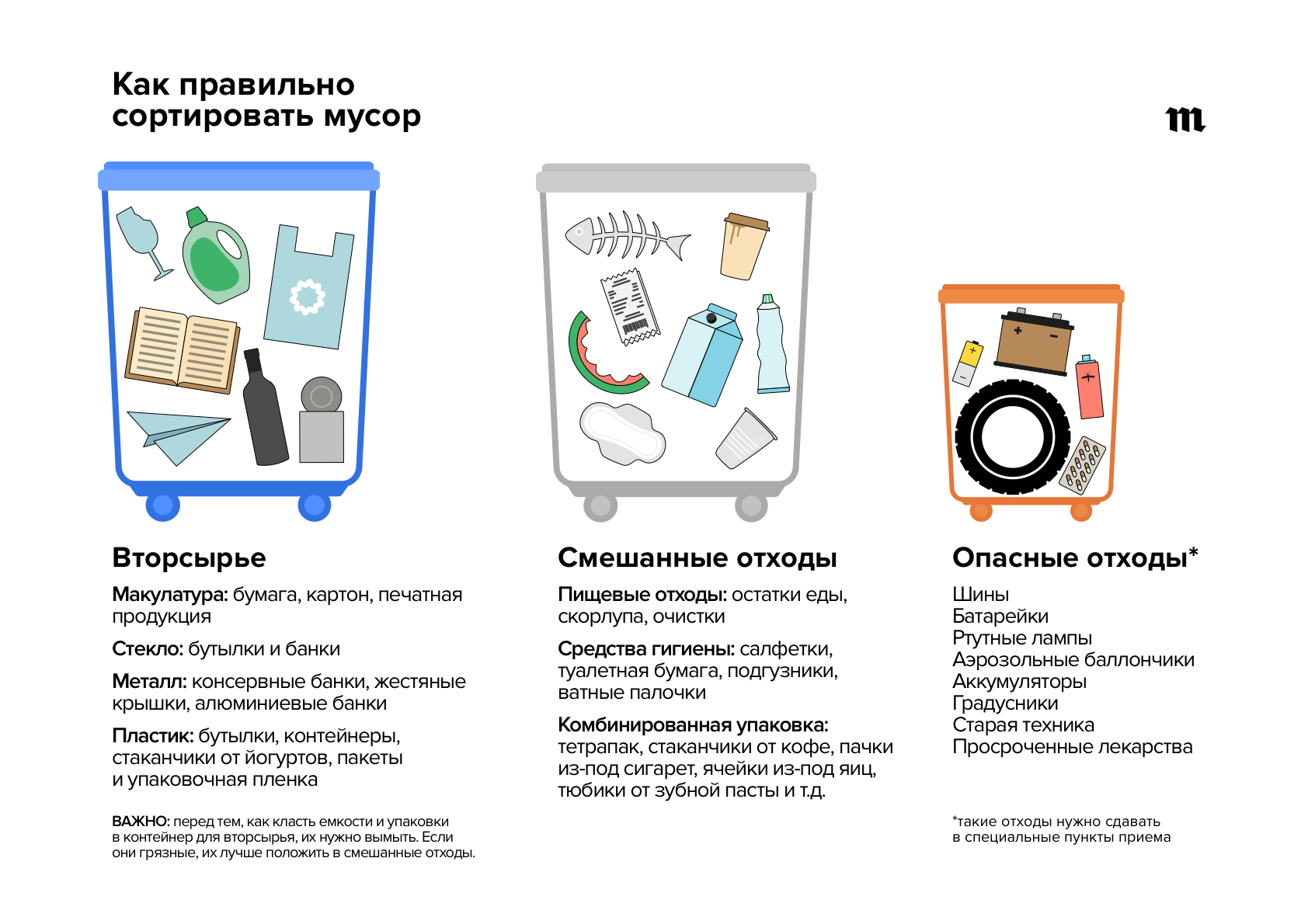 Как правильно сортировать мусор

m

Вторсырье

Макулатура: бумага, картон, печатная продукция

Стекло: бутылки и банки

Металл: консервные банки, жестяные крышки, алюминиевые банки

Пластик: бутылки, контейнеры, стаканчики от йогуртов, пакеты и упаковочная пленка

ВАЖНО: перед тем, как класть емкости и упаковки в контейнер для вторсырья, их нужно вымыть. Если они грязные, их лучше положить в смешанные отходы.

Смешанные отходы

Пищевые отходы: остатки еды, скорлупа, очистки

Средства гигиены: салфетки, туалетная бумага, подгузники, ватные палочки

Комбинированная упаковка: тетрапак, стаканчики от кофе, пачки из-под сигарет, ячейки из-под яиц, тюбики от зубной пасты и т.д.

Опасные отходы*

Шины
Батарейки
Ртутные лампы
Аэрозольные баллончики
Аккумуляторы
Градусники
Старая техника
Просроченные лекарства

*такие отходы нужно сдавать в специальные пункты приема