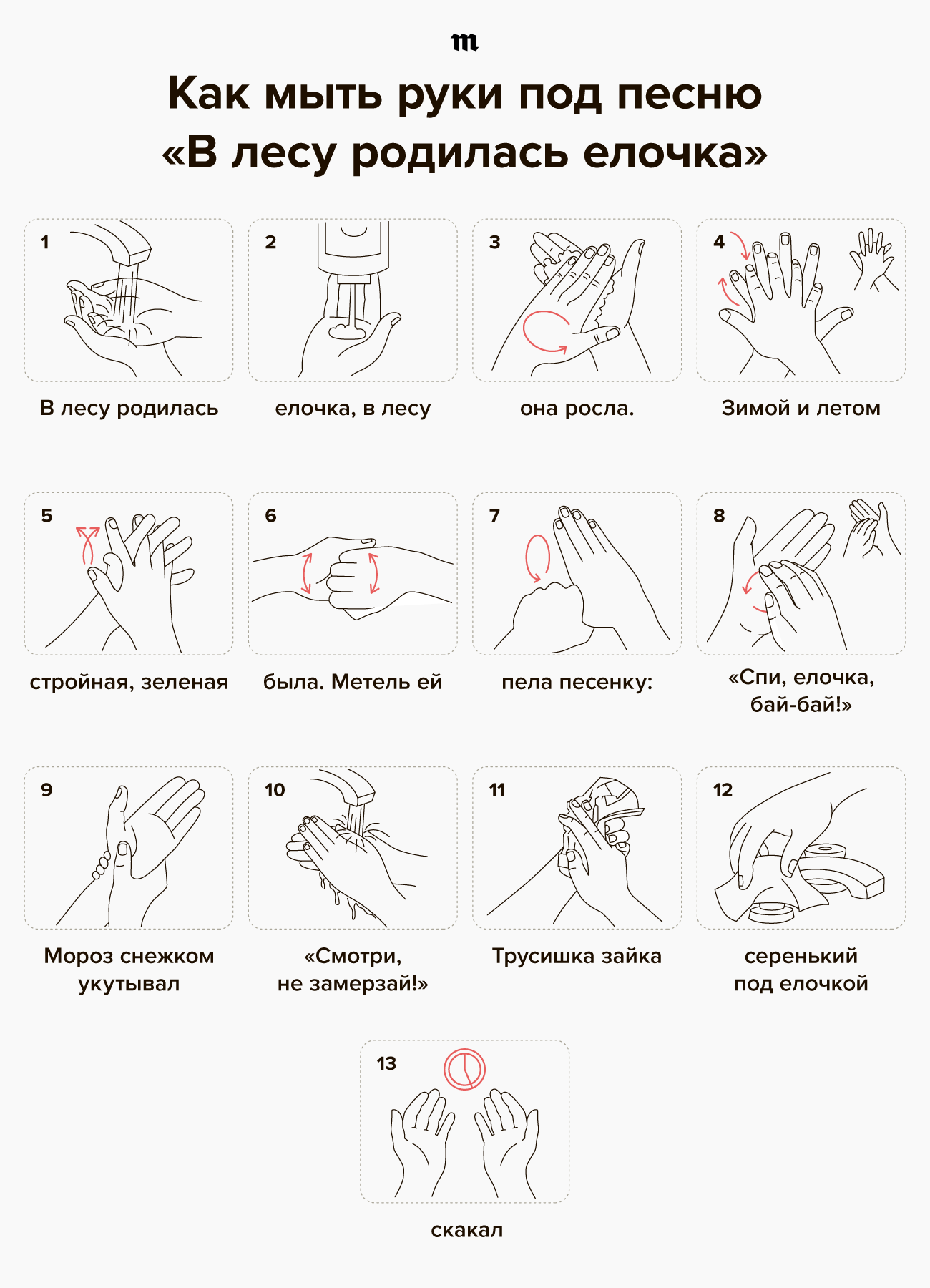 m

Как мыть руки под песню «В лесу родилась елочка»

1
В лесу родилась

2
елочка, в лесу

3
она росла.

4
Зимой и летом

5
стройная, зеленая

6
была. Метель ей

7
пела песенку:

8
«Спи, елочка, бай-бай!»

9
Мороз снежком укутывал

10
«Смотри, не замерзай!»

11
Трусишка зайка

12
серенький под елочкой

13
скакал