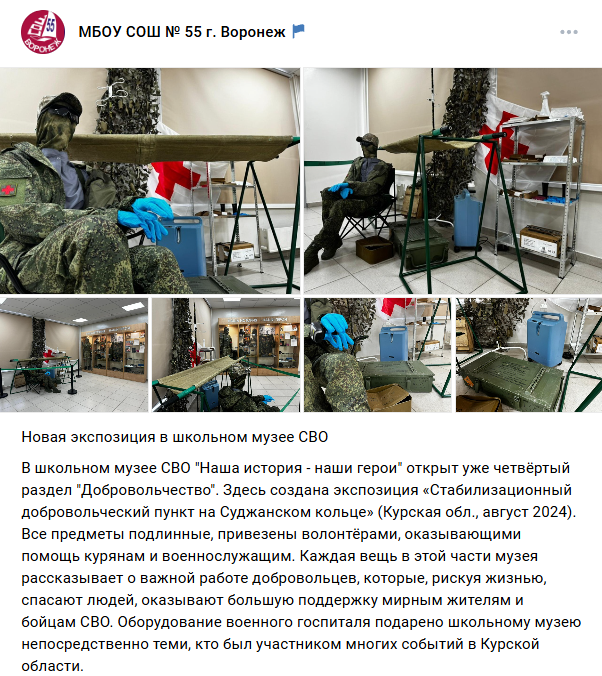 55
ВОРОНЕЖ

МБОУ СОШ № 55 г. Воронеж

Новая экспозиция в школьном музее СВО

В школьном музее СВО "Наша история - наши герои" открыт уже четвёртый раздел "Добровольчество". Здесь создана экспозиция «Стабилизационный добровольческий пункт на Суджанском кольце» (Курская обл., август 2024). Все предметы подлинные, привезены волонтёрами, оказывающими помощь курянам и военнослужащим. Каждая вещь в этой части музея рассказывает о важной работе добровольцев, которые, рискуя жизнью, спасают людей, оказывают большую поддержку мирным жителям и бойцам СВО. Оборудование военного госпиталя подарено школьному музею непосредственно теми, кто был участником многих событий в Курской области.