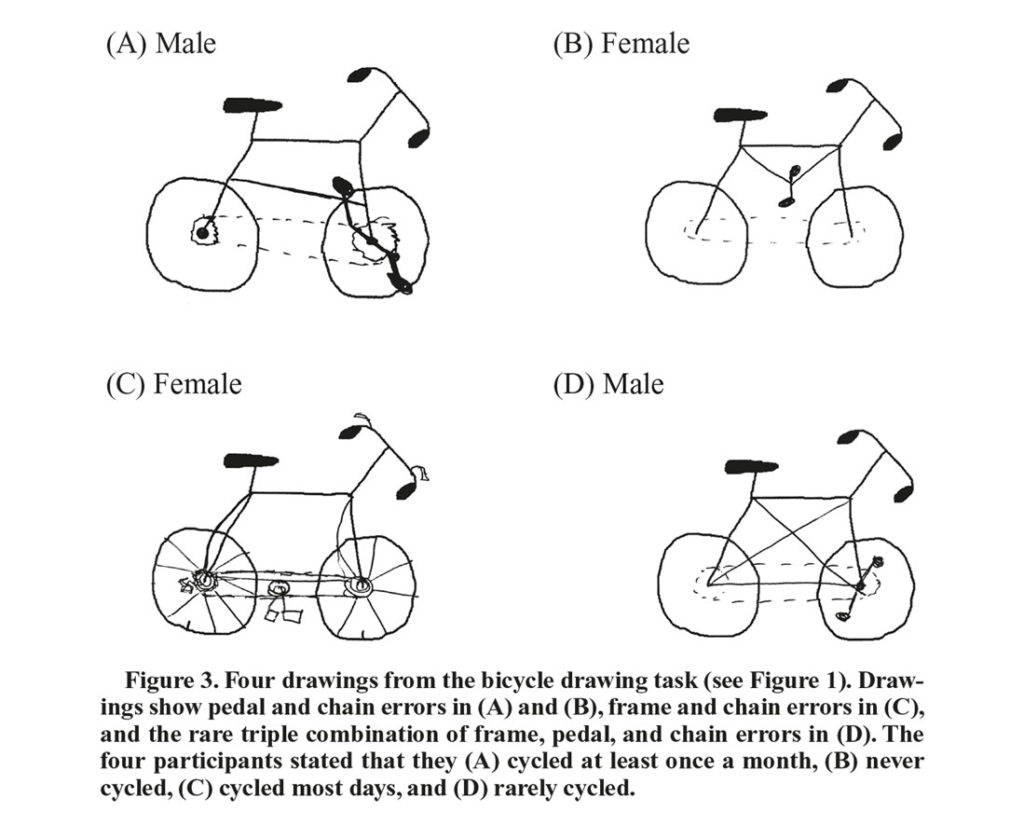 (A) Male

(B) Female

(C) Female

(D) Male

Figure 3. Four drawings from the bicycle drawing task (see Figure 1). Drawings show pedal and chain errors in (A) and (B), frame and chain errors in (C), and the rare triple combination of frame, pedal, and chain errors in (D). The four participants stated that they (A) cycled at least once a month, (B) never cycled, (C) cycled most days, and (D) rarely cycled.