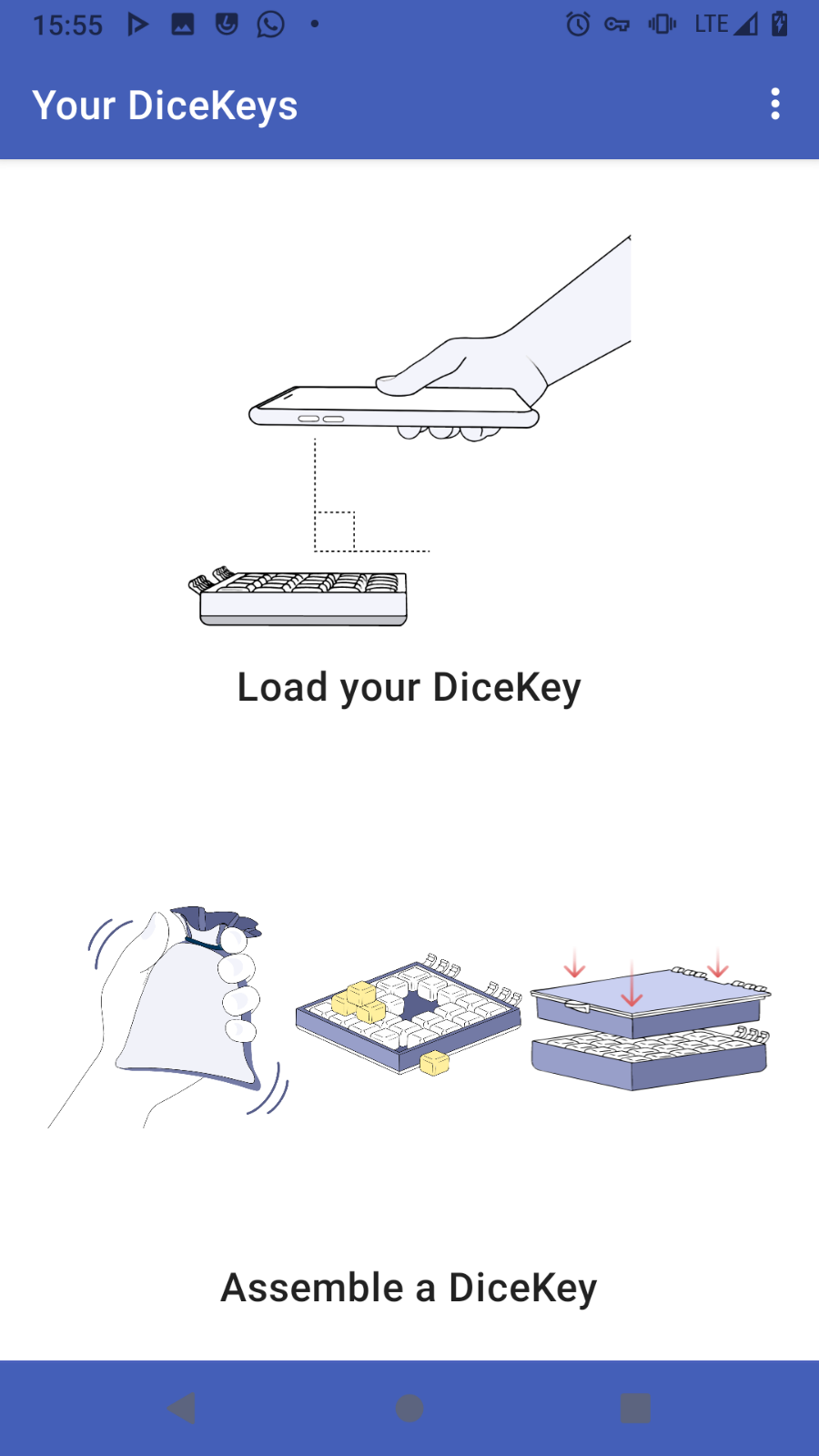 15:55

LTE

Your DiceKeys

Load your DiceKey

Assemble a DiceKey