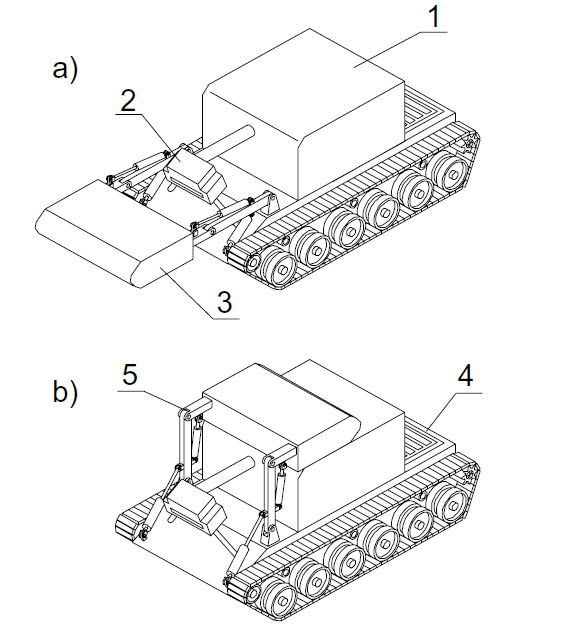 a)

1

2

3

b)

5

4