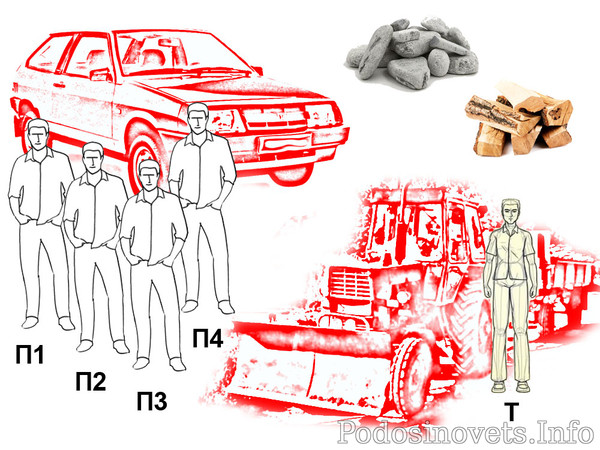 П1
П2
П3
П4
Т
Podosinovets.Info