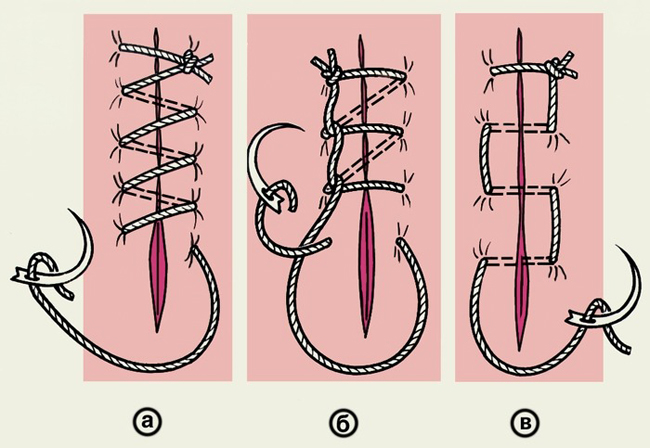 а

б

в