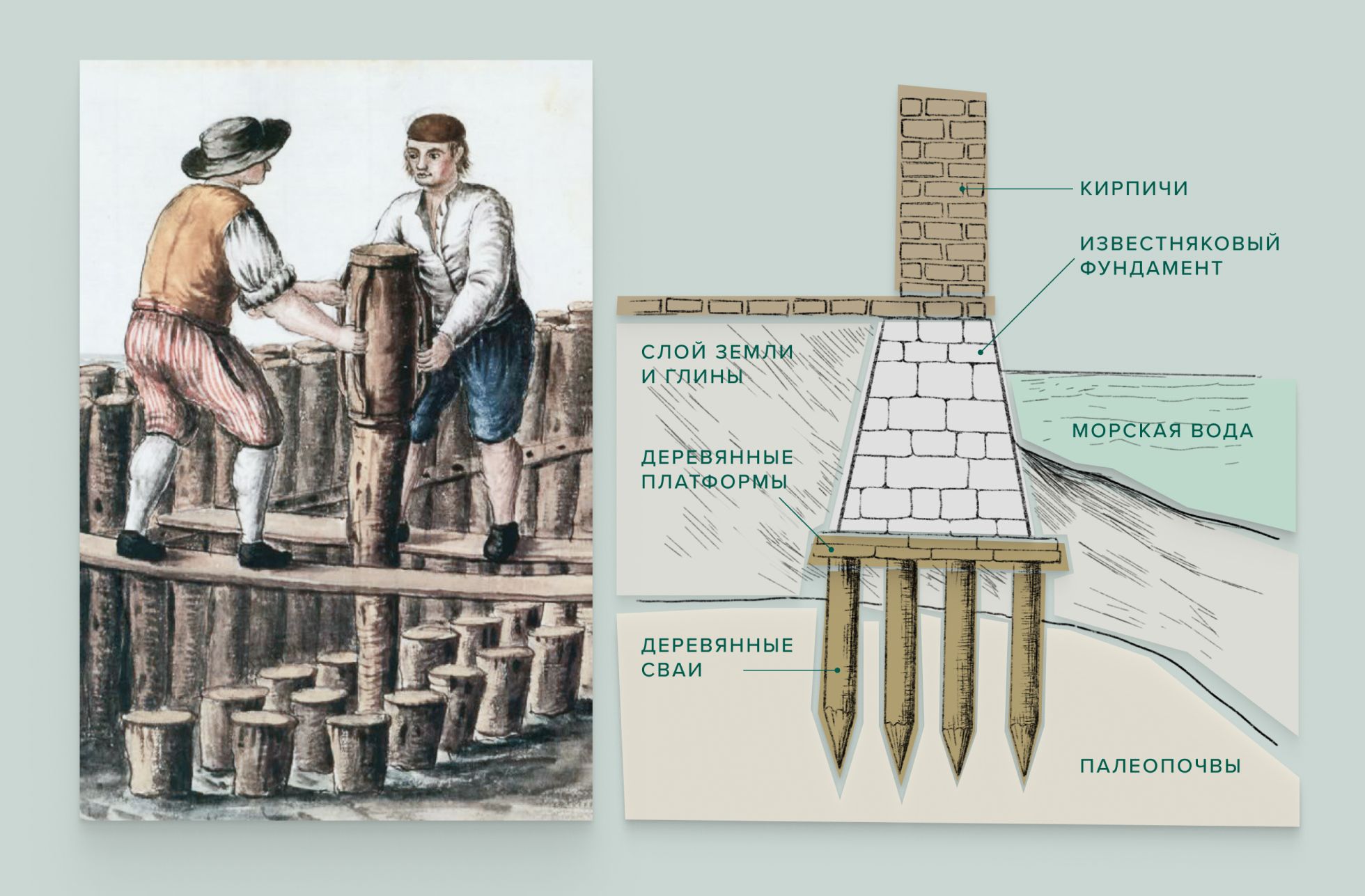 КИРПИЧИ

ИЗВЕСТНЯКОВЫЙ ФУНДАМЕНТ

СЛОЙ ЗЕМЛИ И ГЛИНЫ

МОРСКАЯ ВОДА

ДЕРЕВЯННЫЕ ПЛАТФОРМЫ

ДЕРЕВЯННЫЕ СВАИ

ПАЛЕОПОЧВЫ