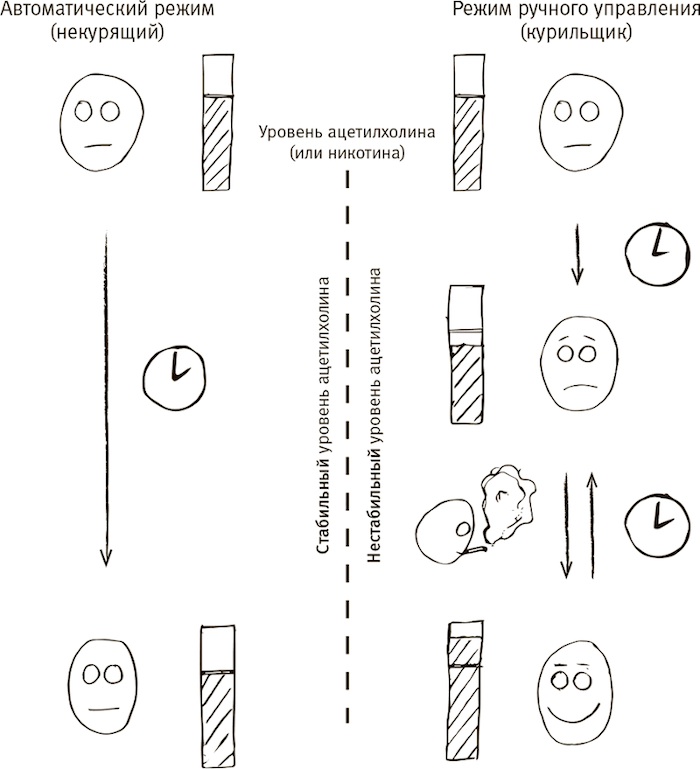 Автоматический режим
(некурящий)

Режим ручного управления
(курильщик)

Уровень ацетилхолина
(или никотина)

Стабильный уровень ацетилхолина

Нестабильный уровень ацетилхолина