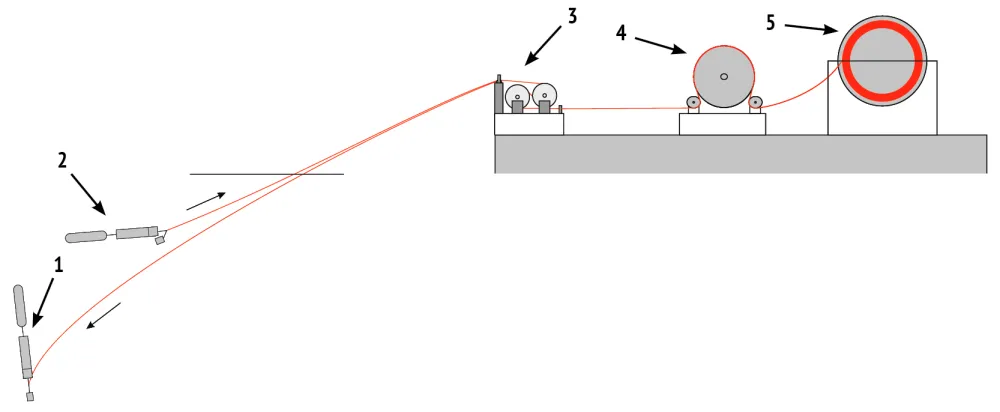 3
4
5
2
1